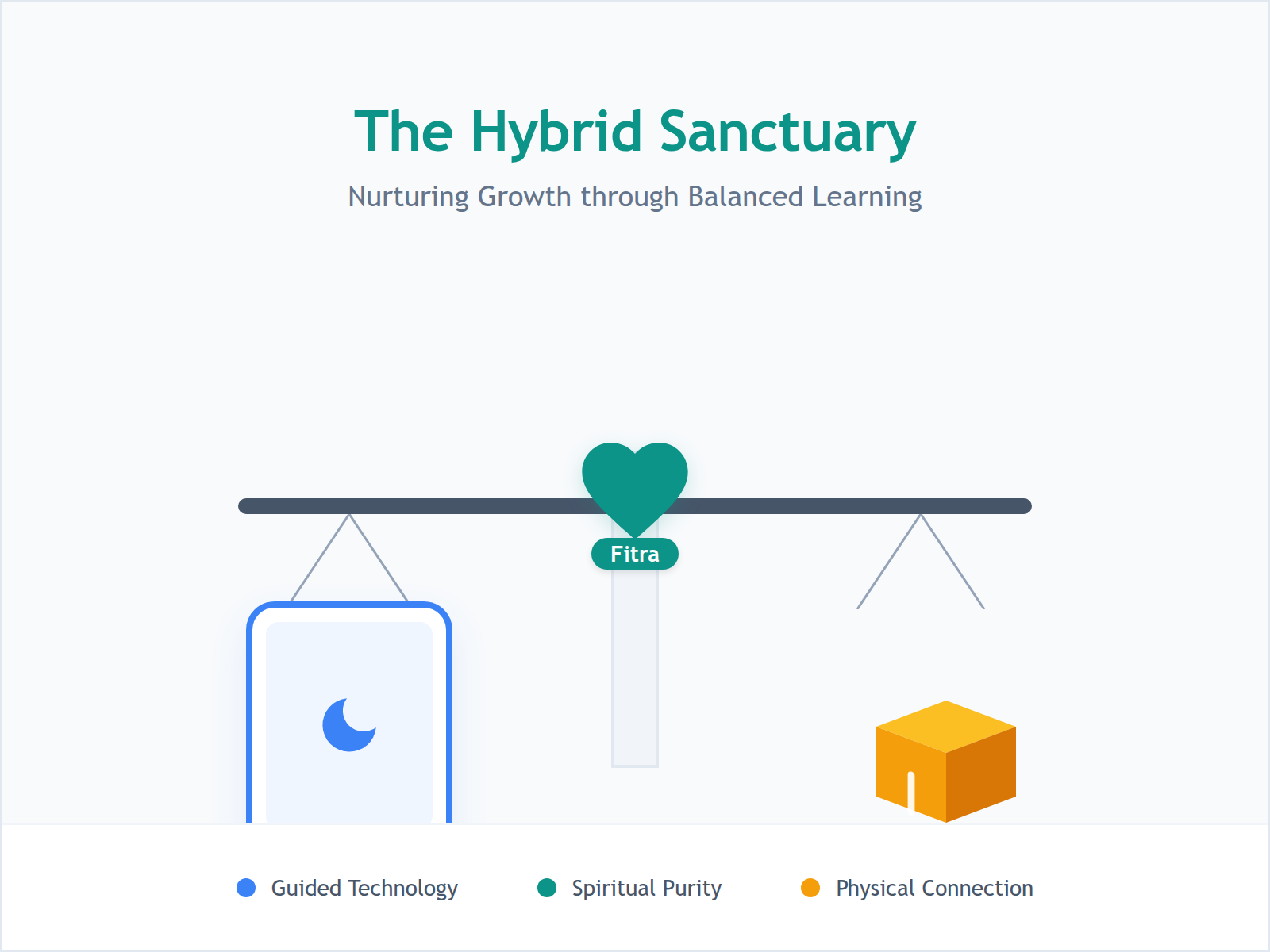 The Hybrid Sanctuary

Nurturing Growth through Balanced Learning

Fitra

Guided Technology

Spiritual Purity

Physical Connection