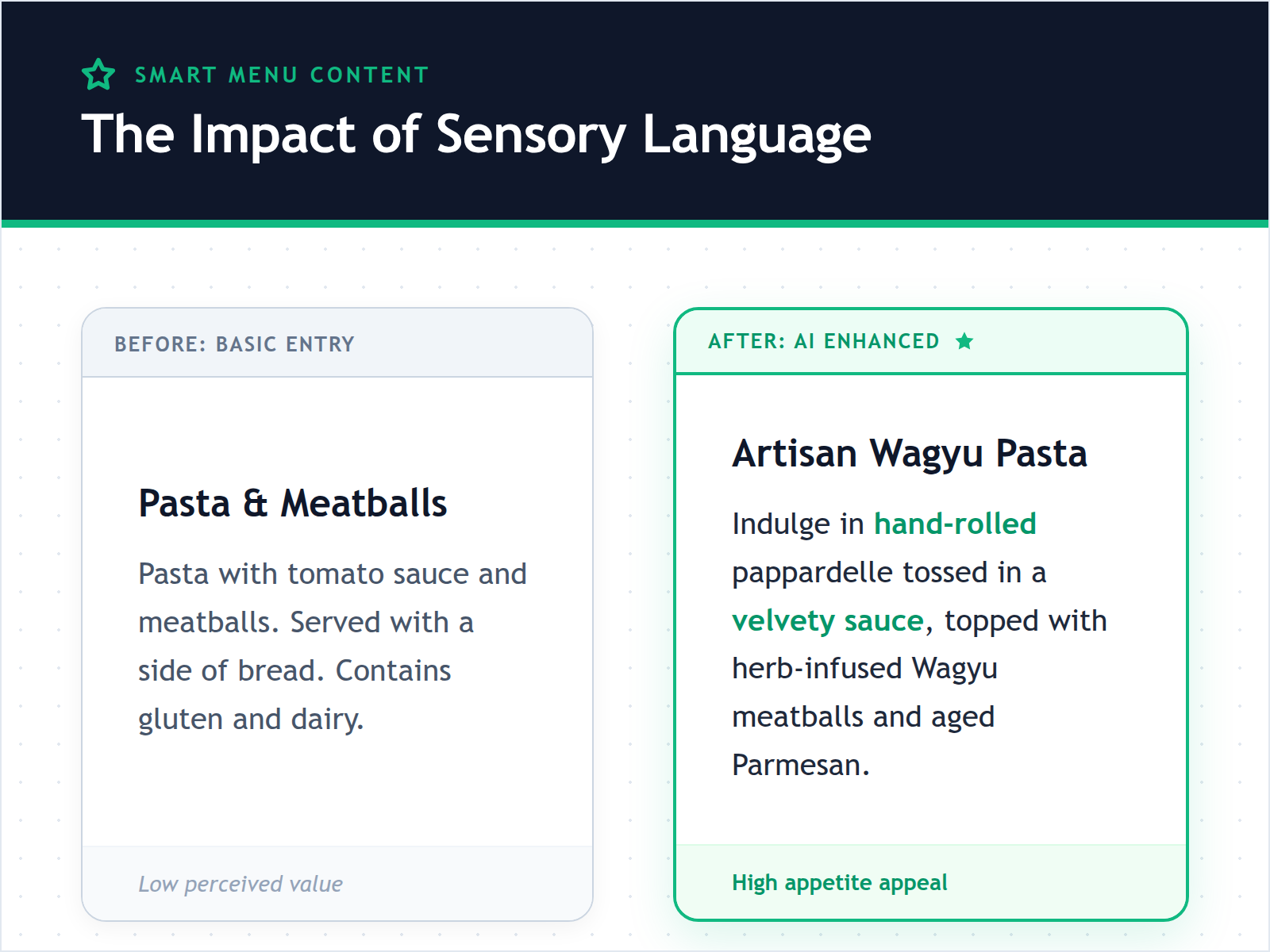 SMART MENU CONTENT
The Impact of Sensory Language

BEFORE: BASIC ENTRY

Pasta & Meatballs

Pasta with tomato sauce and meatballs. Served with a side of bread. Contains gluten and dairy.

Low perceived value

AFTER: AI ENHANCED

Artisan Wagyu Pasta

Indulge in hand-rolled pappardelle tossed in a velvety sauce, topped with herb-infused Wagyu meatballs and aged Parmesan.

High appetite appeal