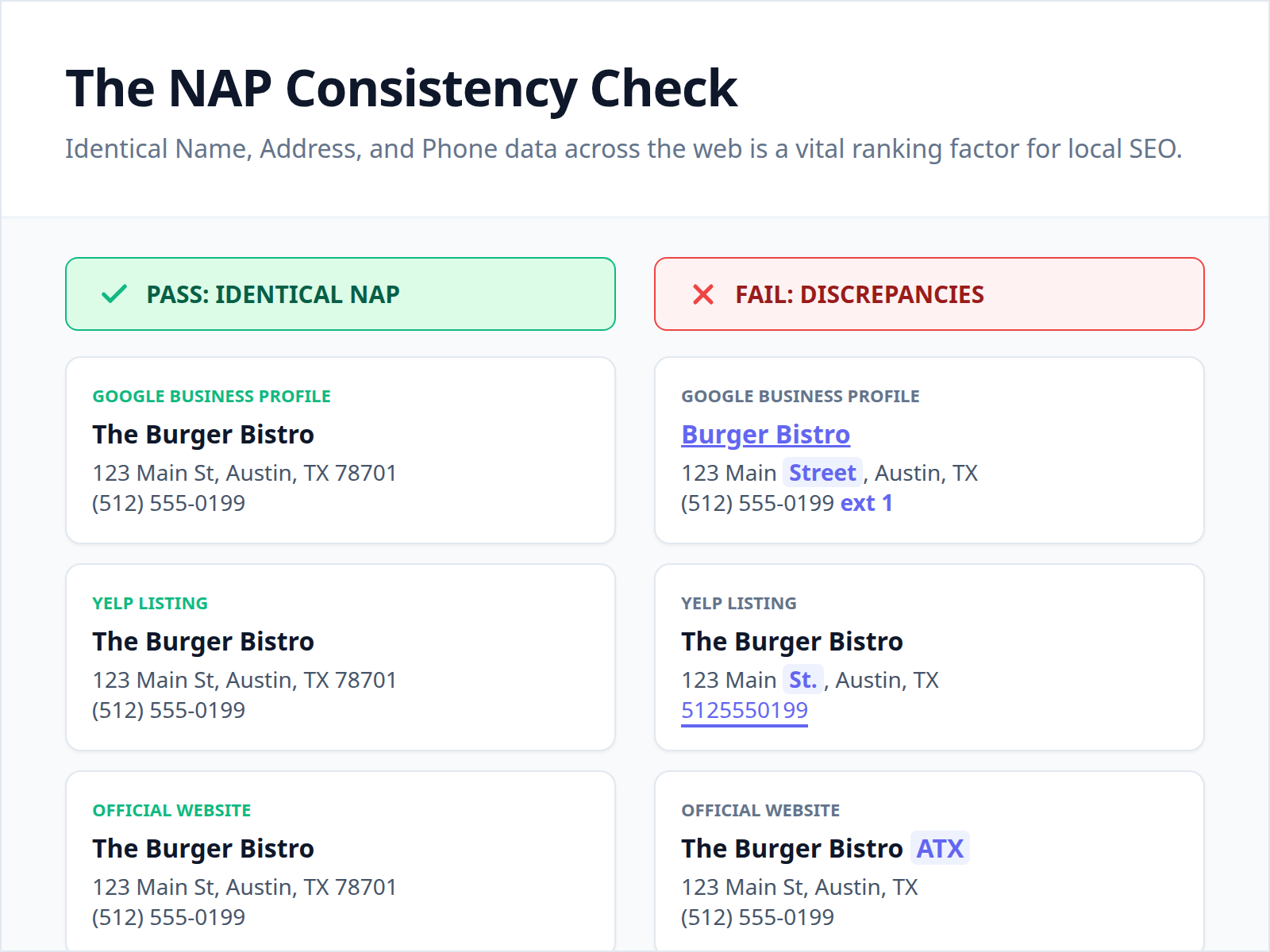 The NAP Consistency Check

Identical Name, Address, and Phone data across the web is a vital ranking factor for local SEO.

PASS: IDENTICAL NAP

GOOGLE BUSINESS PROFILE
The Burger Bistro
123 Main St, Austin, TX 78701
(512) 555-0199

YELP LISTING
The Burger Bistro
123 Main St, Austin, TX 78701
(512) 555-0199

OFFICIAL WEBSITE
The Burger Bistro
123 Main St, Austin, TX 78701
(512) 555-0199

FAIL: DISCREPANCIES

GOOGLE BUSINESS PROFILE
Burger Bistro
123 Main Street, Austin, TX
(512) 555-0199 ext 1

YELP LISTING
The Burger Bistro
123 Main St., Austin, TX
5125550199

OFFICIAL WEBSITE
The Burger Bistro ATX
123 Main St, Austin, TX
(512) 555-0199