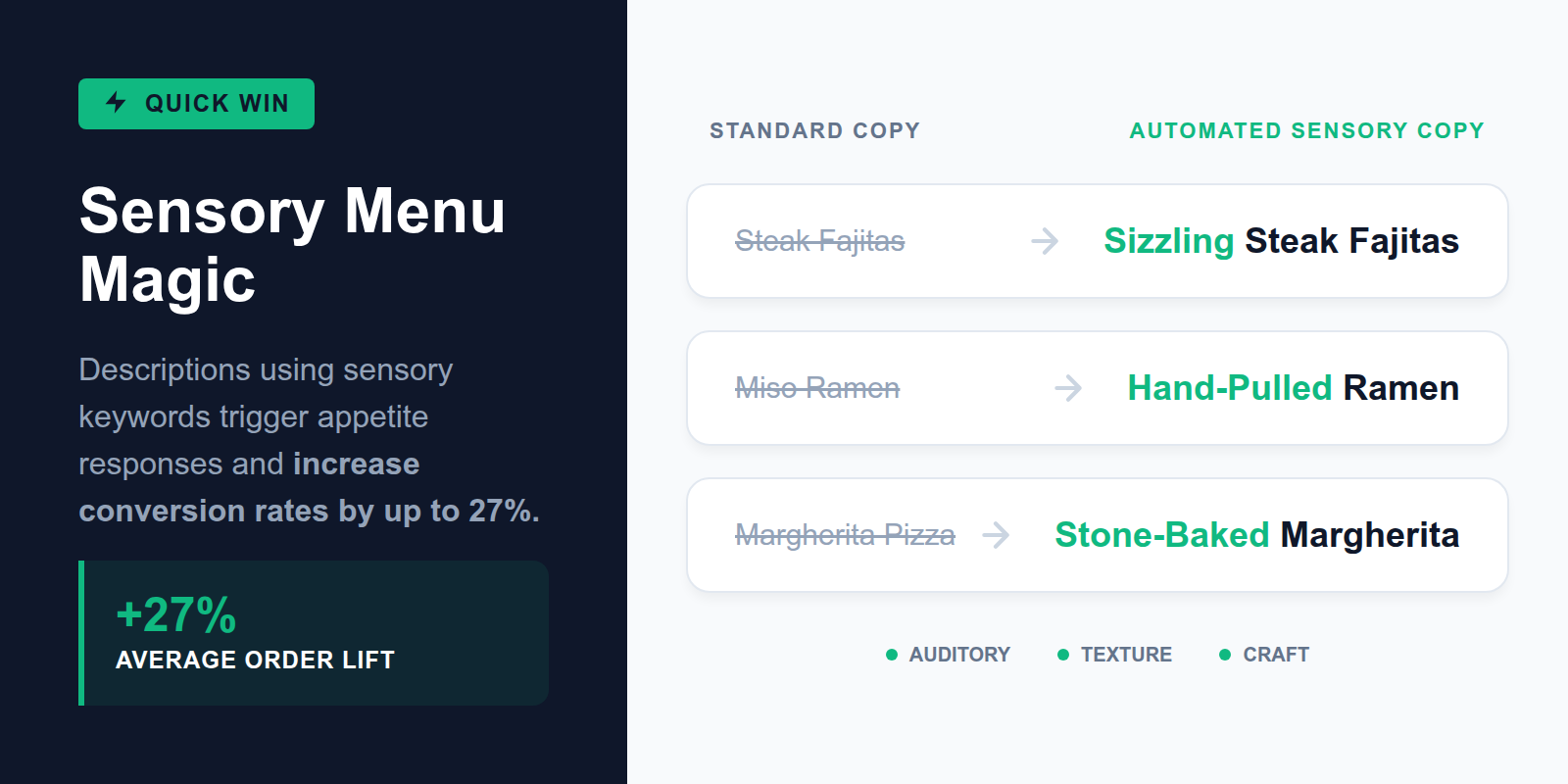 QUICK WIN

Sensory Menu Magic

Descriptions using sensory keywords trigger appetite responses and increase conversion rates by up to 27%.

+27%
AVERAGE ORDER LIFT

STANDARD COPY

AUTOMATED SENSORY COPY

Steak Fajitas → Sizzling Steak Fajitas

Miso Ramen → Hand-Pulled Ramen

Margherita Pizza → Stone-Baked Margherita

AUDITORY TEXTURE CRAFT