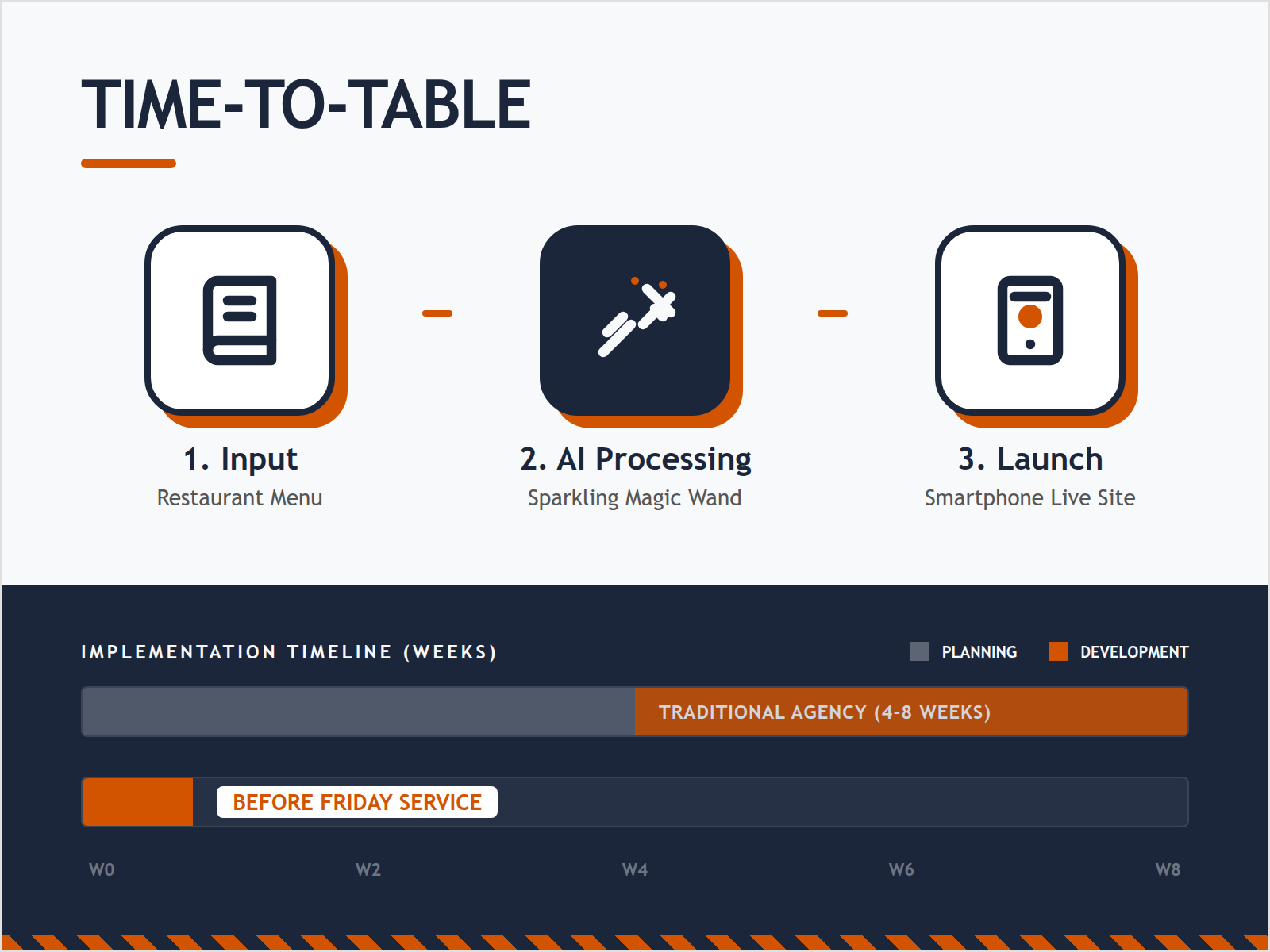 TIME-TO-TABLE

1. Input
Restaurant Menu

2. AI Processing
Sparkling Magic Wand

3. Launch
Smartphone Live Site

IMPLEMENTATION TIMELINE (WEEKS)

PLANNING DEVELOPMENT

TRADITIONAL AGENCY (4-8 WEEKS)

BEFORE FRIDAY SERVICE

W0 W2 W4 W6 W8