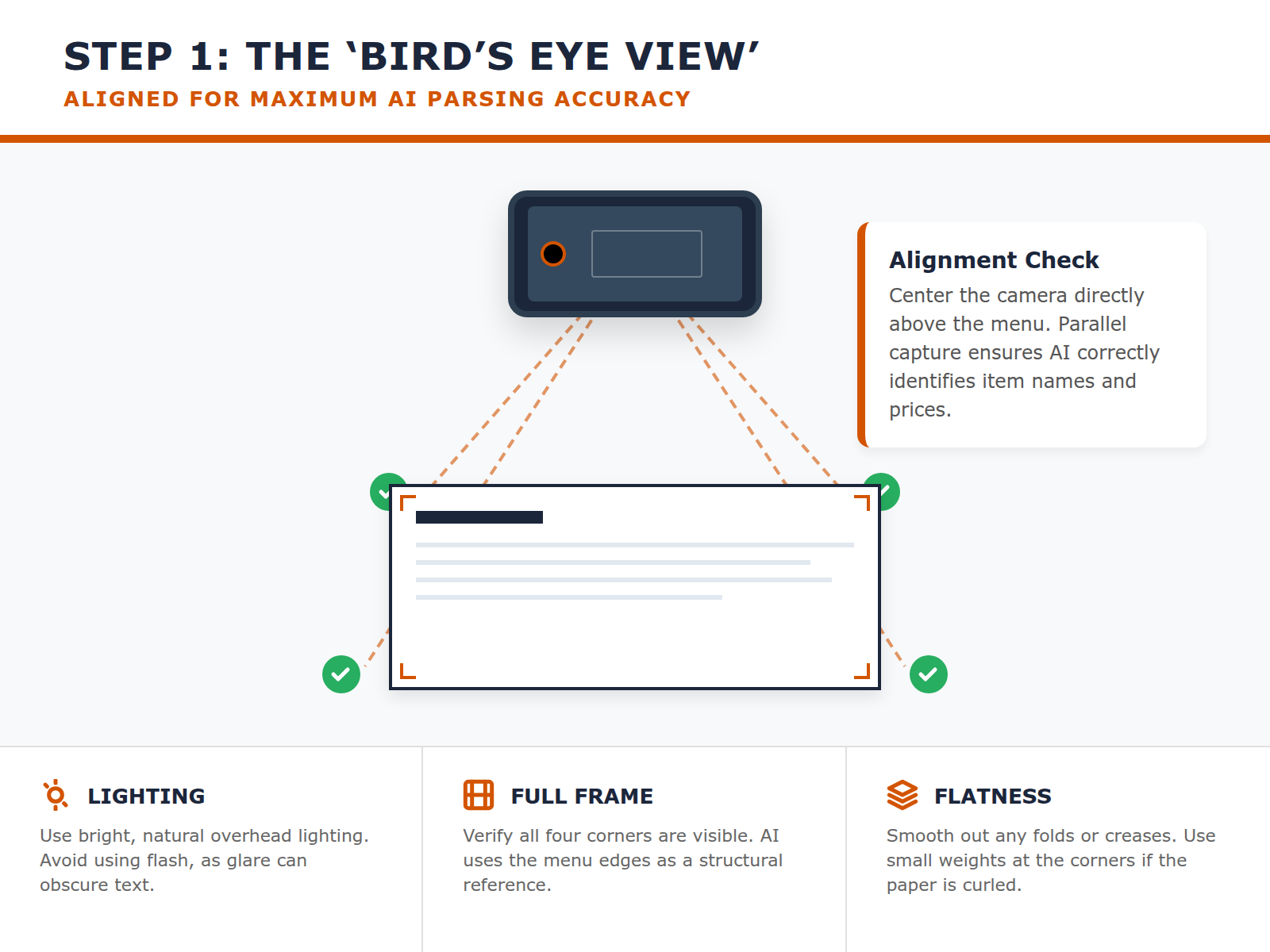 STEP 1: THE ‘BIRD’S EYE VIEW’
ALIGNED FOR MAXIMUM AI PARSING ACCURACY

Alignment Check
Center the camera directly above the menu. Parallel capture ensures AI correctly identifies item names and prices.

LIGHTING
Use bright, natural overhead lighting. Avoid using flash, as glare can obscure text.

FULL FRAME
Verify all four corners are visible. AI uses the menu edges as a structural reference.

FLATNESS
Smooth out any folds or creases. Use small weights at the corners if the paper is curled.