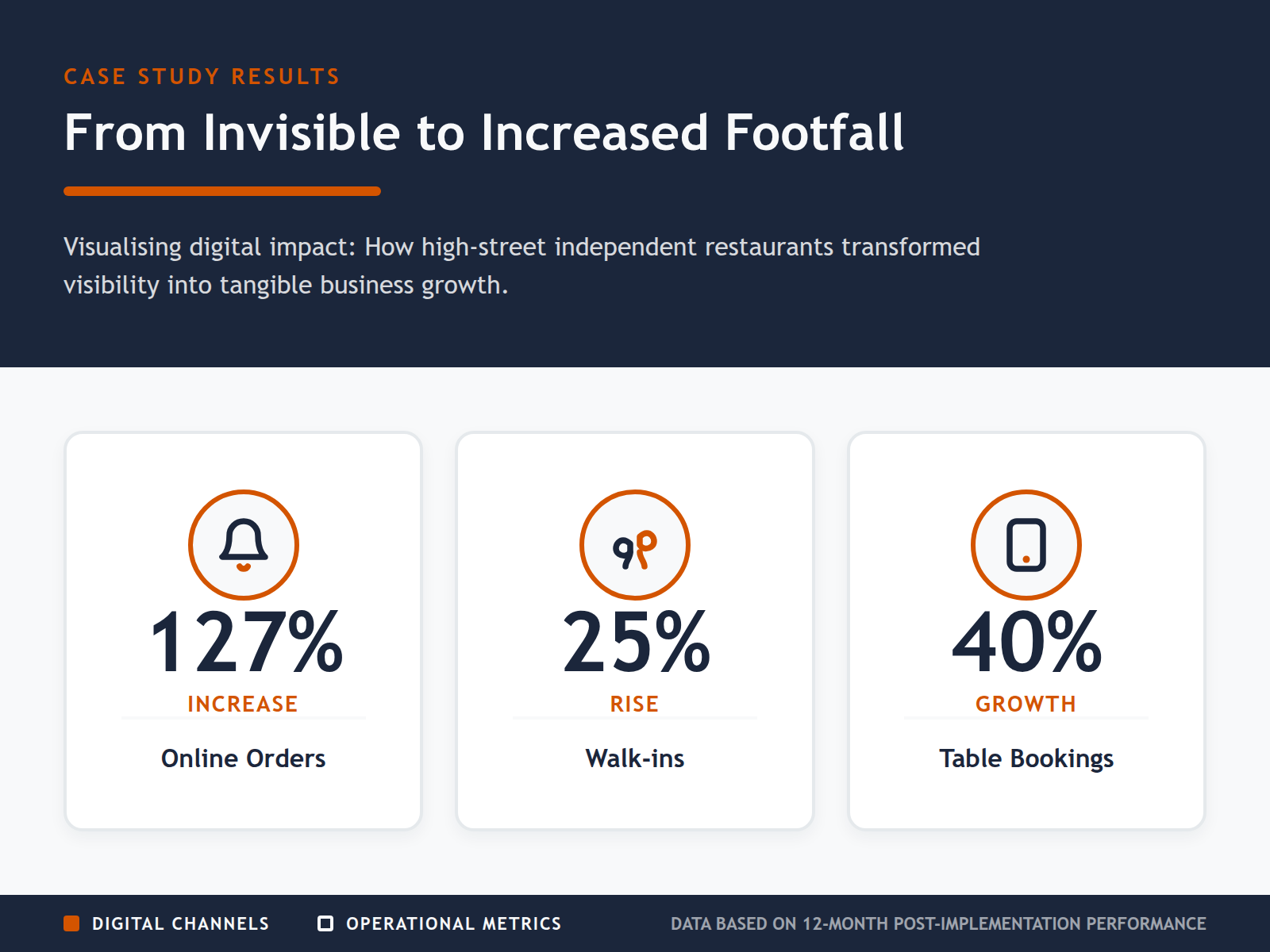 CASE STUDY RESULTS

From Invisible to Increased Footfall

Visualising digital impact: How high-street independent restaurants transformed visibility into tangible business growth.

127%
INCREASE
Online Orders

25%
RISE
Walk-ins

40%
GROWTH
Table Bookings

DIGITAL CHANNELS
OPERATIONAL METRICS
DATA BASED ON 12-MONTH POST-IMPLEMENTATION PERFORMANCE